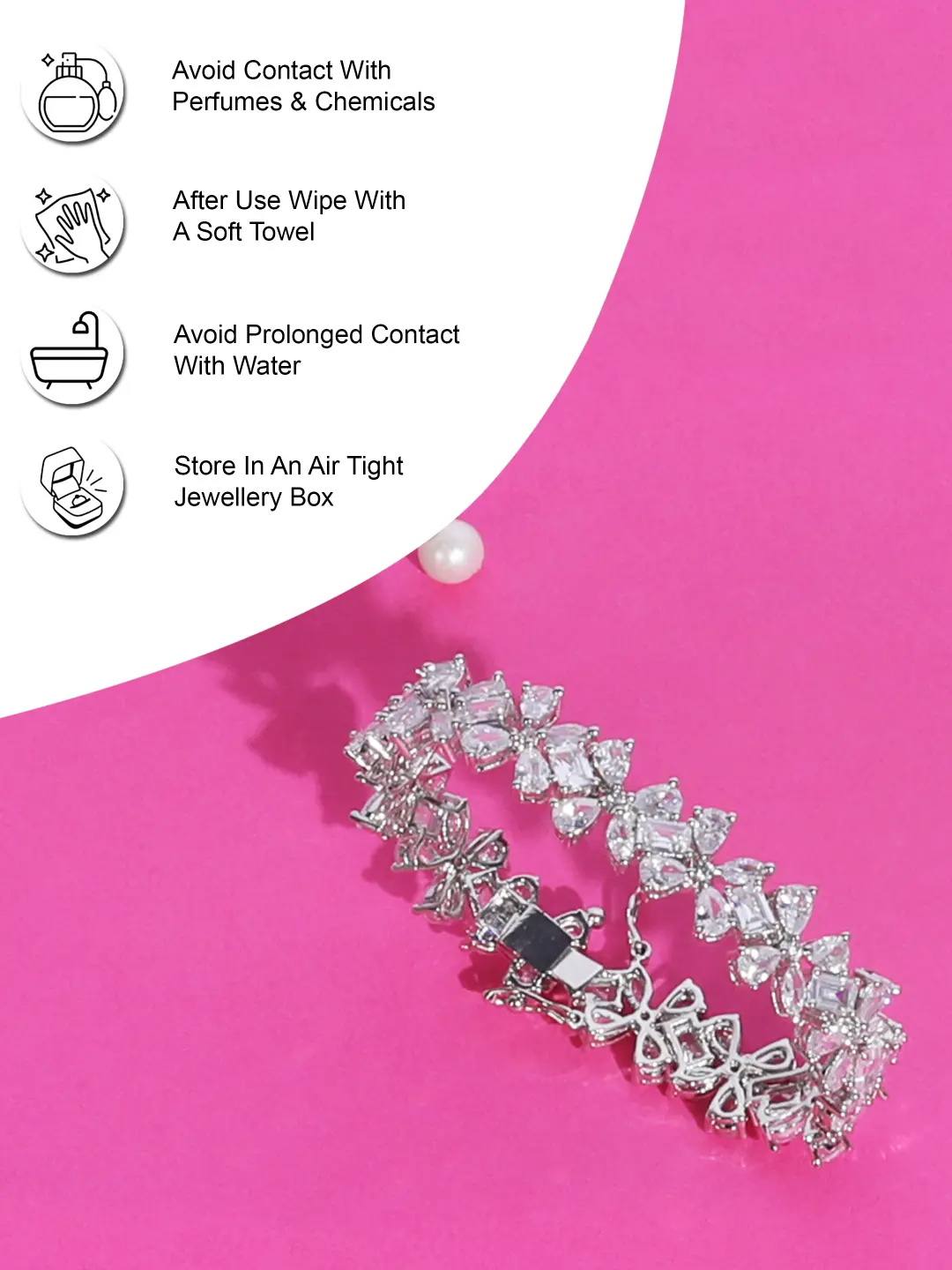 Avoid Contact With Perfumes & Chemicals

After Use Wipe With A Soft Towel

Avoid Prolonged Contact With Water

Store In An Air Tight Jewellery Box